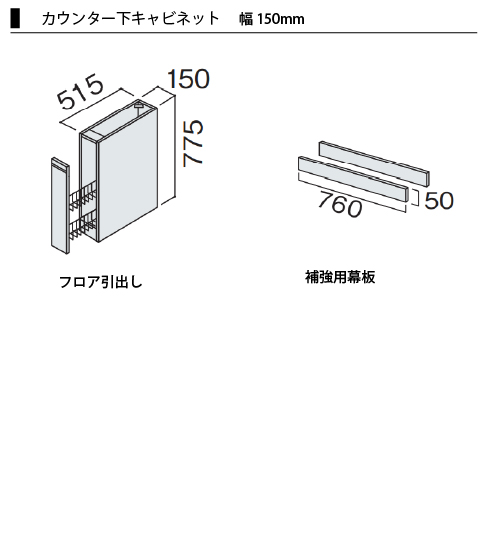 カウンター下キャビネット　幅 150mm

515
150
775

フロア引出し

760
50

補強用幕板