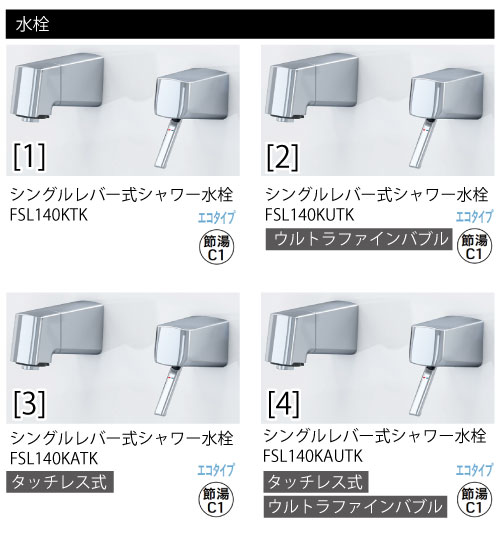 水栓

[1]

シングルレバー式シャワー水栓
FSL140KTK

エコタイプ

節湯
C1

[2]

シングルレバー式シャワー水栓
FSL140KUTK

エコタイプ

ウルトラファインバブル

節湯
C1

[3]

シングルレバー式シャワー水栓
FSL140KATK

エコタイプ

タッチレス式

節湯
C1

[4]

シングルレバー式シャワー水栓
FSL140KAUTK

エコタイプ

タッチレス式

ウルトラファインバブル

節湯
C1